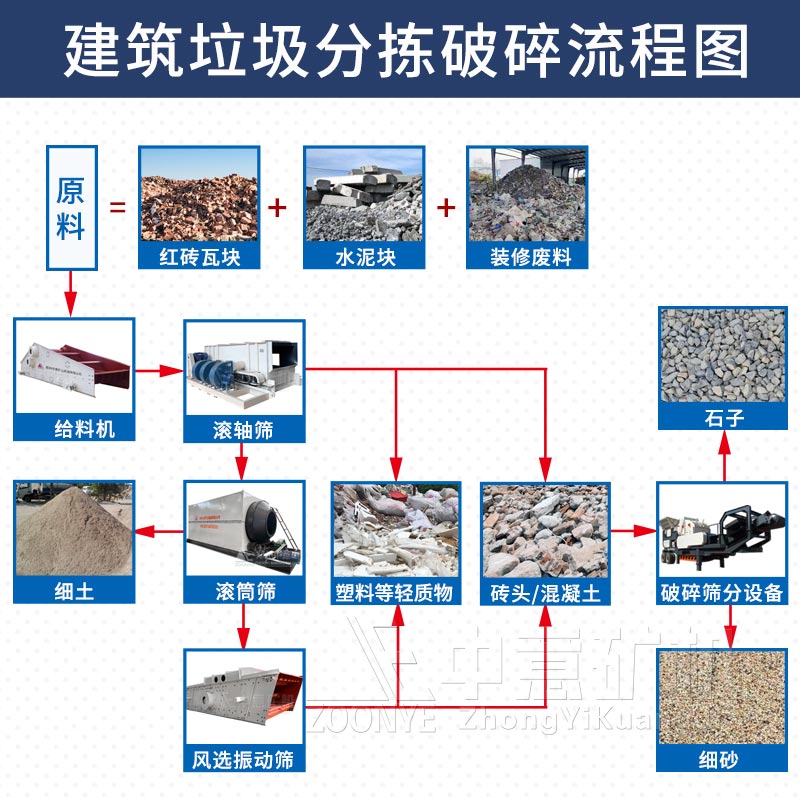 建筑垃圾分拣破碎流程图

原料 = 红砖瓦块 + 水泥块 + 装修废料

给料机

滚轴筛

石子

细土

滚筒筛

塑料等轻质物

砖头/混凝土

破碎筛分设备

风选振动筛

细砂

中意矿
ZOONYE ZhongYiKua